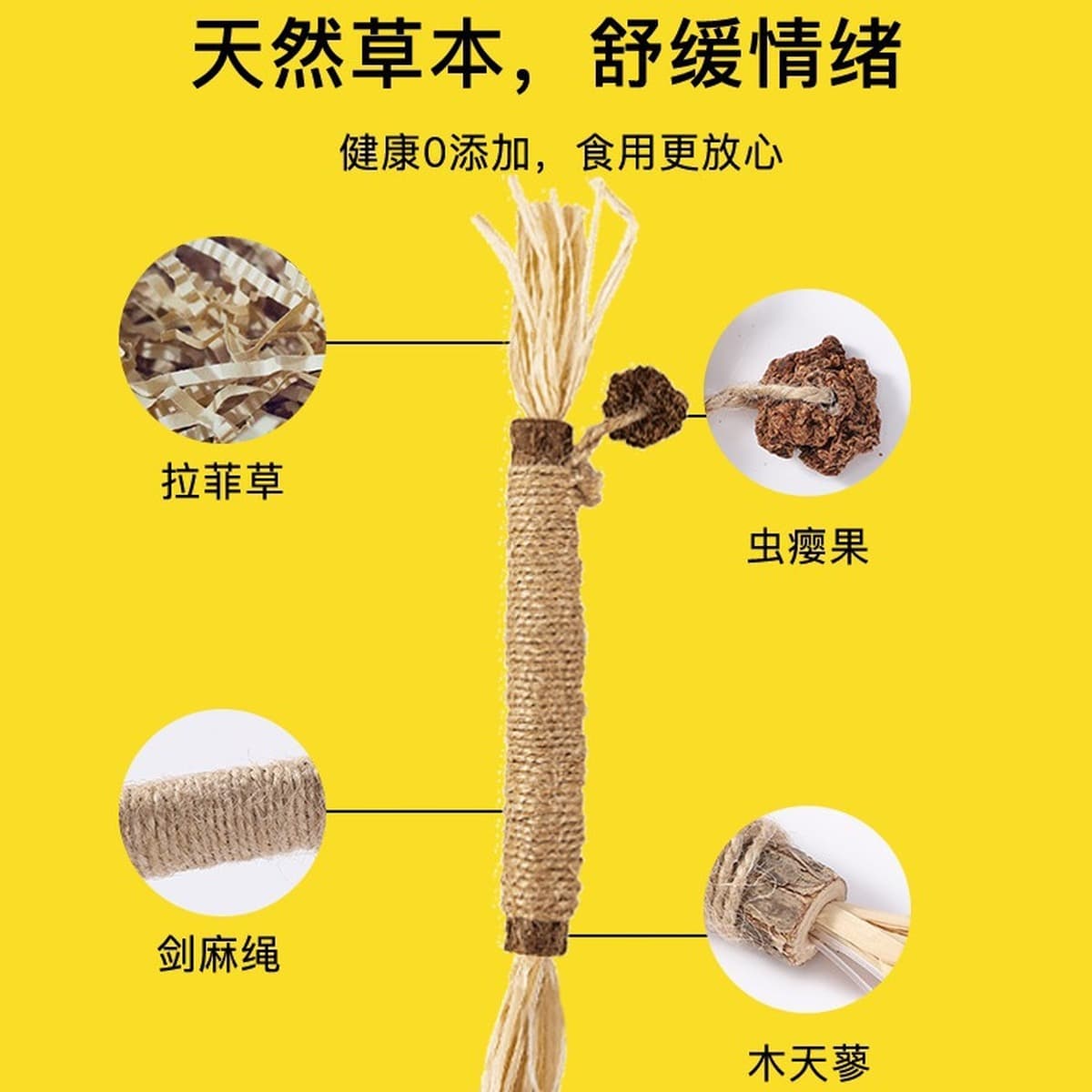 天然草本，舒缓情绪

健康0添加，食用更放心

拉菲草

虫瘿果

剑麻绳

木天蓼