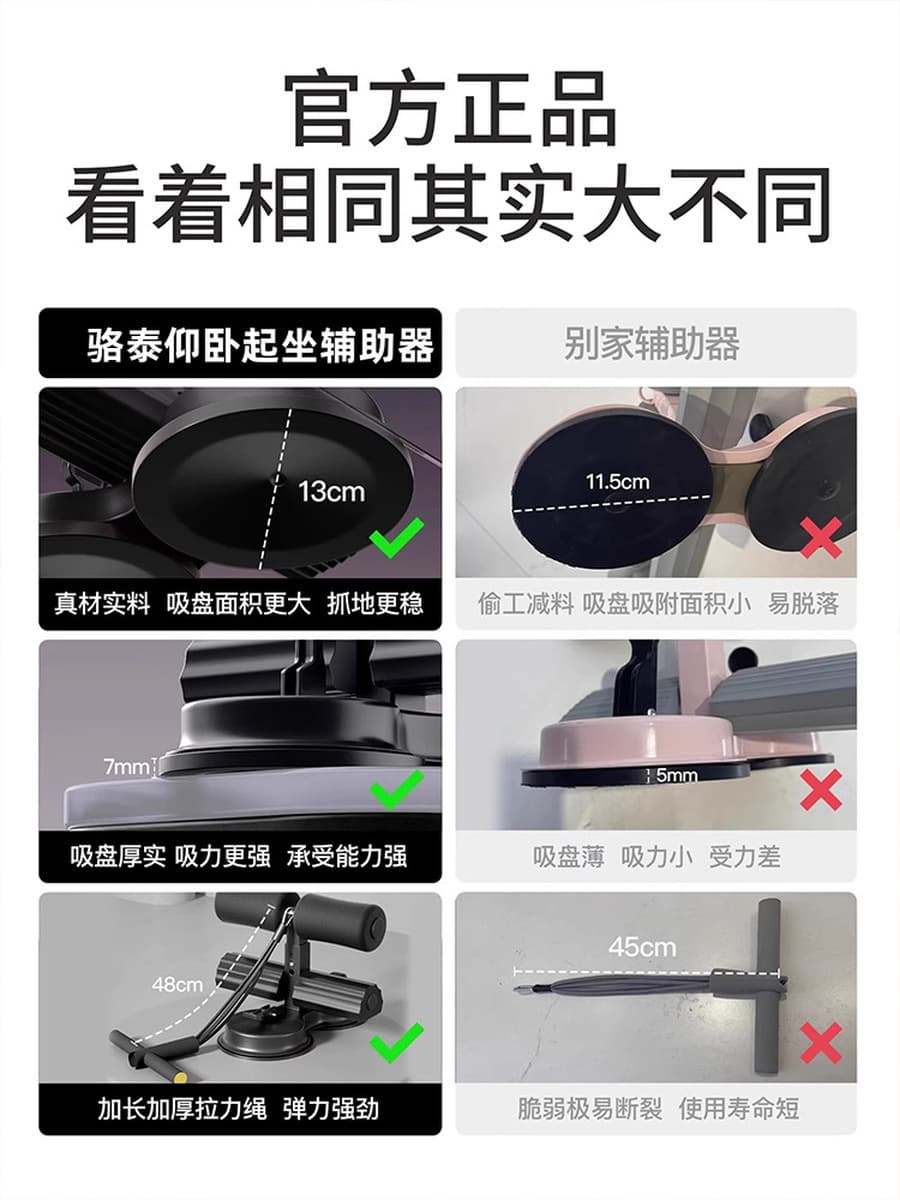 官方正品
看着相同其实大不同

骆泰仰卧起坐辅助器

13cm

真材实料 吸盘面积更大 抓地更稳

7mm

吸盘厚实 吸力更强 承受能力强

48cm

加长加厚拉力绳 弹力强劲

别家辅助器

11.5cm

偷工减料 吸盘吸附面积小 易脱落

5mm

吸盘薄 吸力小 受力差

45cm

脆弱极易断裂 使用寿命短